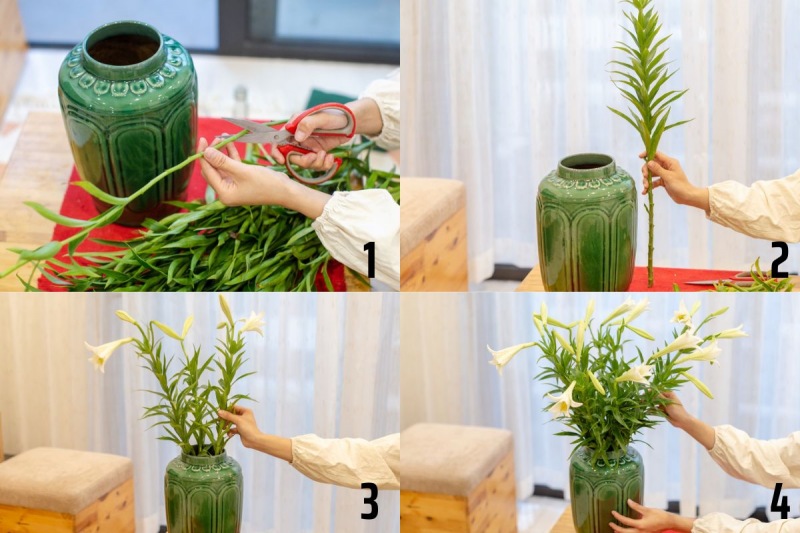 1

2

3

4